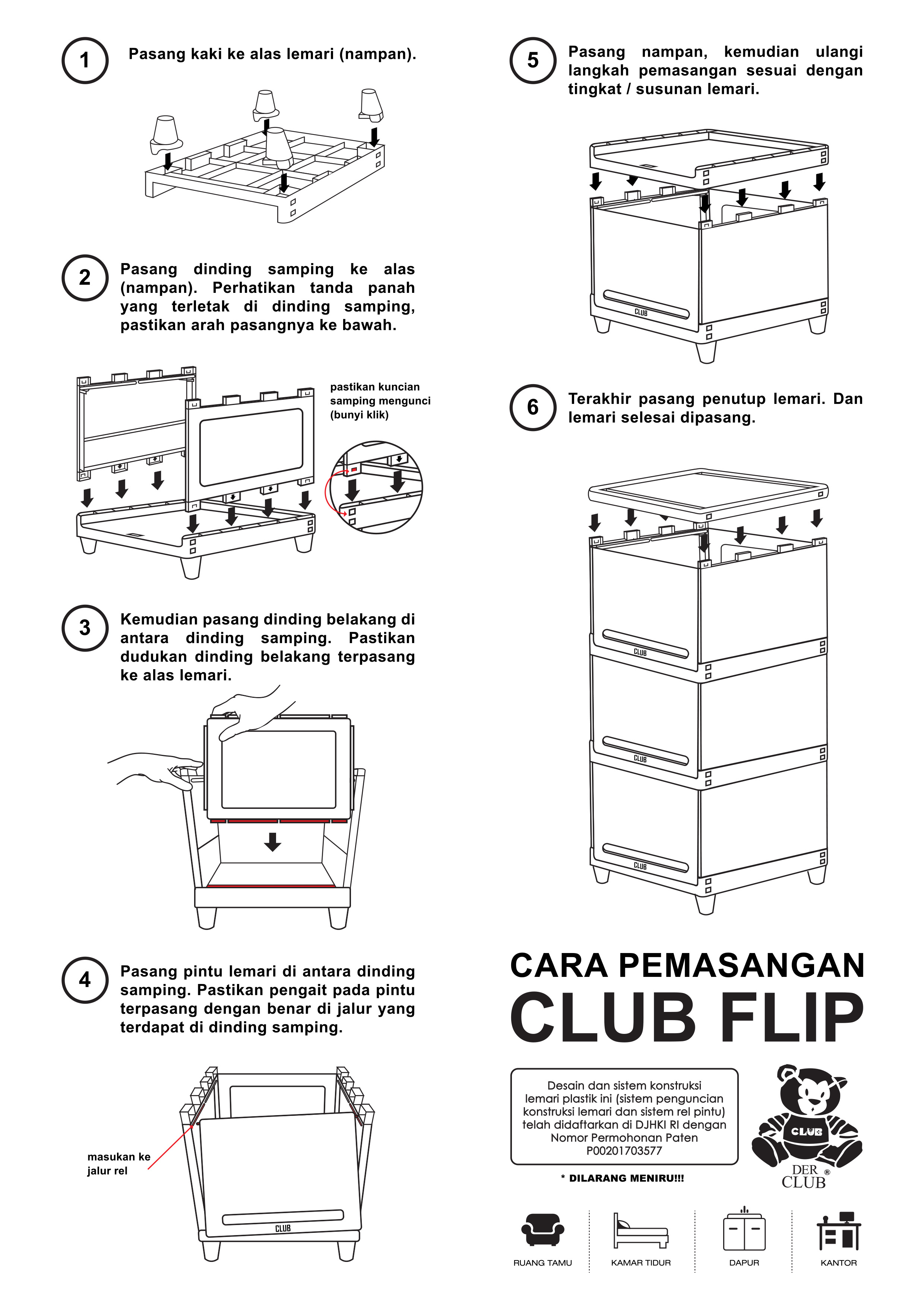 1 Pasang kaki ke alas lemari (nampan).

2 Pasang dinding samping ke alas (nampan). Perhatikan tanda panah yang terletak di dinding samping, pastikan arah pasangnya ke bawah.

pastikan kuncian samping mengunci (bunyi klik)

3 Kemudian pasang dinding belakang di antara dinding samping. Pastikan dudukan dinding belakang terpasang ke alas lemari.

4 Pasang pintu lemari di antara dinding samping. Pastikan pengait pada pintu terpasang dengan benar di jalur yang terdapat di dinding samping.

masukan ke jalur rel

CLUB

5 Pasang nampan, kemudian ulangi langkah pemasangan sesuai dengan tingkat / susunan lemari.

CLUB

6 Terakhir pasang penutup lemari. Dan lemari selesai dipasang.

CLUB

CLUB

CLUB

CARA PEMASANGAN
CLUB FLIP

Desain dan sistem konstruksi lemari plastik ini (sistem penguncian konstruksi lemari dan sistem rel pintu) telah didaftarkan di DJHKI RI dengan Nomor Permohonan Paten P00201703577

* DILARANG MENIRU!!!

CLUB
DER CLUB ®

RUANG TAMU
KAMAR TIDUR
DAPUR
KANTOR