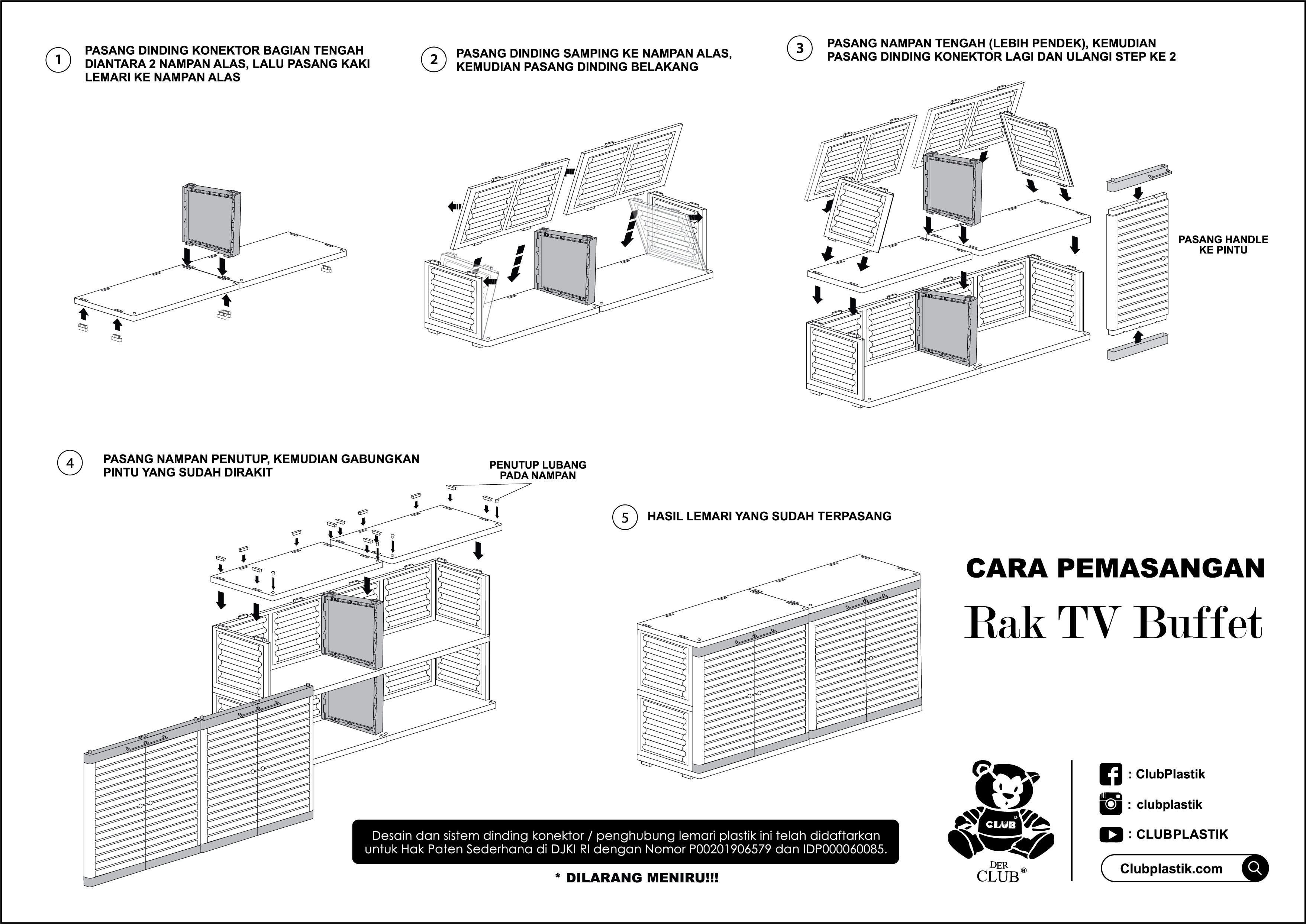 1 PASANG DINDING KONEKTOR BAGIAN TENGAH DIANTARA 2 NAMPAN ALAS, LALU PASANG KAKI LEMARI KE NAMPAN ALAS

2 PASANG DINDING SAMPING KE NAMPAN ALAS, KEMUDIAN PASANG DINDING BELAKANG

3 PASANG NAMPAN TENGAH (LEBIH PENDEK), KEMUDIAN PASANG DINDING KONEKTOR LAGI DAN ULANGI STEP KE 2

PASANG HANDLE KE PINTU

4 PASANG NAMPAN PENUTUP, KEMUDIAN GABUNGKAN PINTU YANG SUDAH DIRAKIT

PENUTUP LUBANG PADA NAMPAN

5 HASIL LEMARI YANG SUDAH TERPASANG

CARA PEMASANGAN

Rak TV Buffet

Desain dan sistem dinding konektor / penghubung lemari plastik ini telah didaftarkan untuk Hak Paten Sederhana di DJKI RI dengan Nomor P00201906579 dan IDP000060085.

* DILARANG MENIRU!!!

CLUB

DER CLUB®

: ClubPlastik

: clubplastik

: CLUBPLASTIK

Clubplastik.com